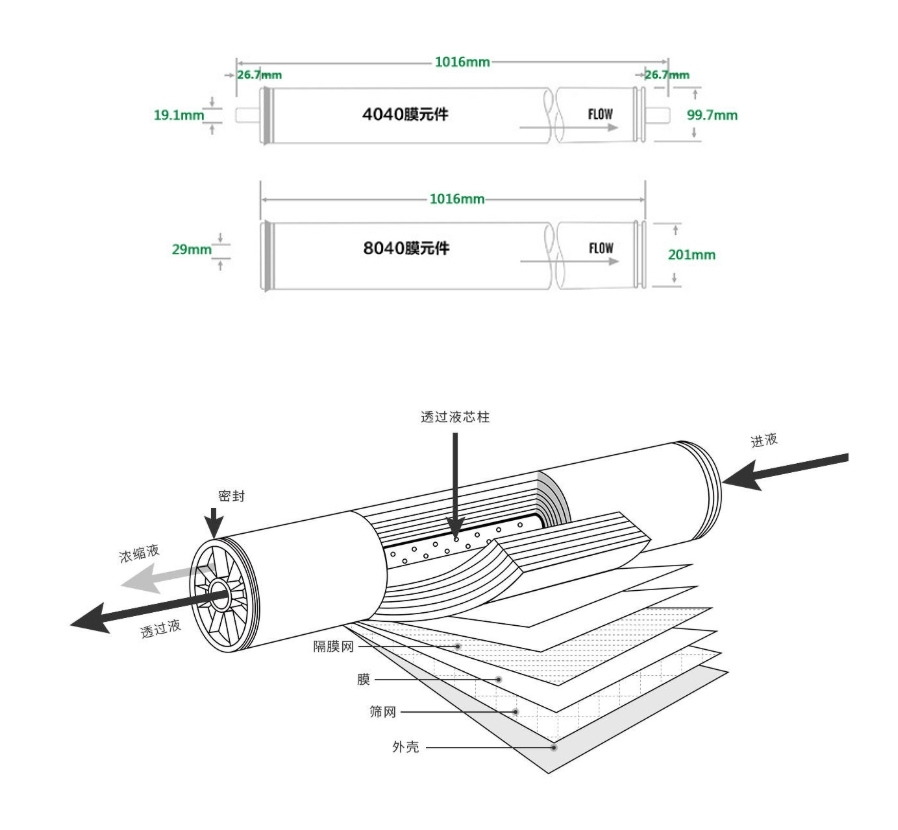 1016mm
26.7mm
26.7mm
19.1mm
4040膜元件
FLOW
99.7mm

1016mm
29mm
8040膜元件
FLOW
201mm

透过液芯柱
进液
密封
浓缩液
透过液
隔膜网
膜
筛网
外壳